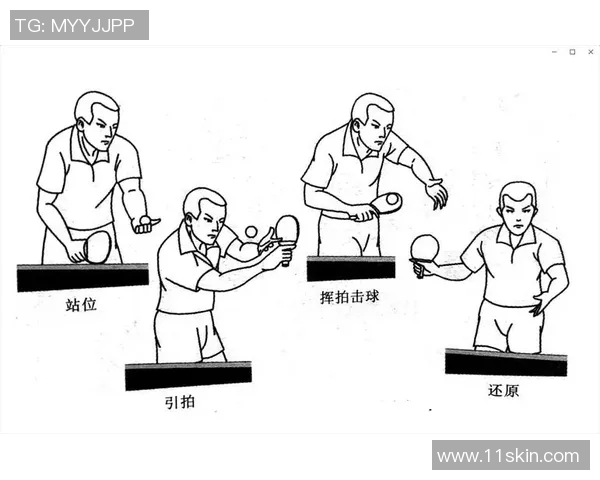 TG: MYYJJPP

站位

引拍

挥拍击球

还原

www.11skin.com