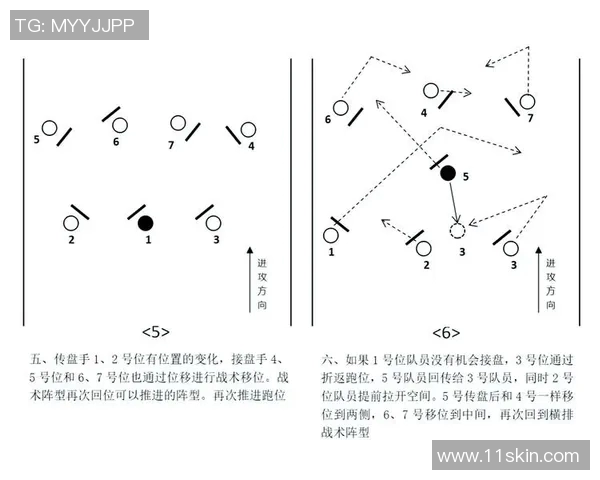 TG: MYYJJPP

5 6 7 4

2 1 3

进攻方向

<5>

五、传盘手 1、2 号位有位置的变化，接盘手 4、5 号位和 6、7 号位也通过位移进行战术移位。战术阵型再次回位可以推进的阵型。再次推进跑位

6 4 7

5

1 2 3 3

进攻方向

<6>

六、如果 1 号位队员没有机会接盘，3 号位通过折返跑位，5 号队员回传给 3 号队员，同时 2 号位队员提前拉开空间。5 号传盘后和 4 号一样移位到两侧，6、7 号移位到中间，再次回到横排战术阵型

www.11skin.com